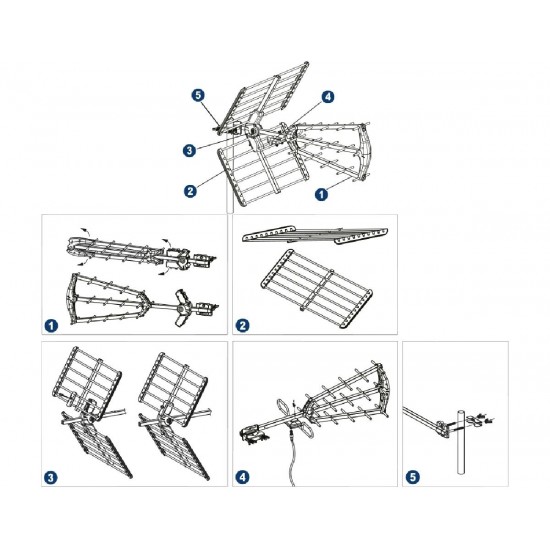 5
4
3
2
1
1
2
3
4
5